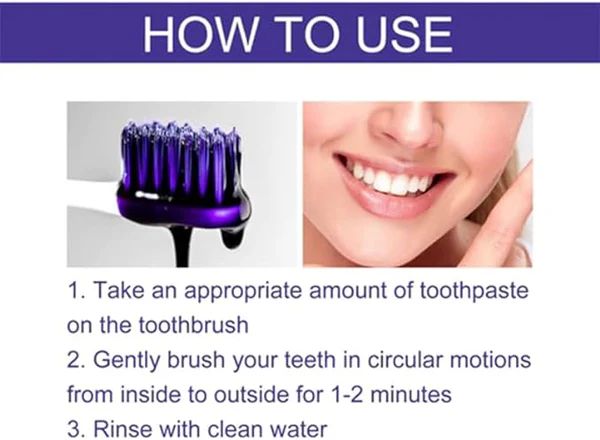 HOW TO USE

1. Take an appropriate amount of toothpaste on the toothbrush
2. Gently brush your teeth in circular motions from inside to outside for 1-2 minutes
3. Rinse with clean water